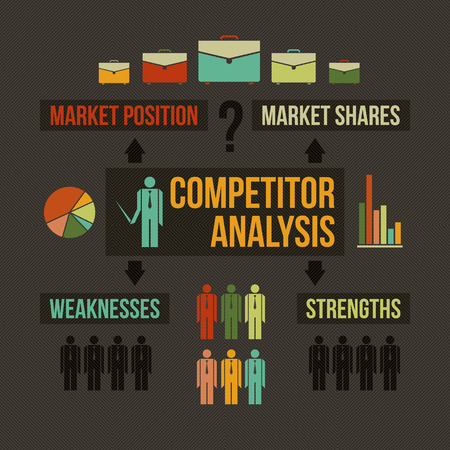 MARKET POSITION

?

MARKET SHARES

COMPETITOR ANALYSIS

WEAKNESSES

STRENGTHS