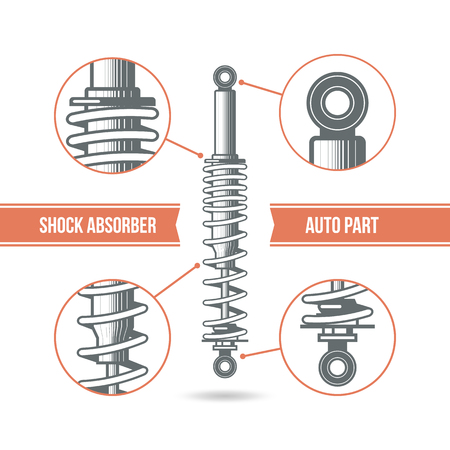 SHOCK ABSORBER

AUTO PART