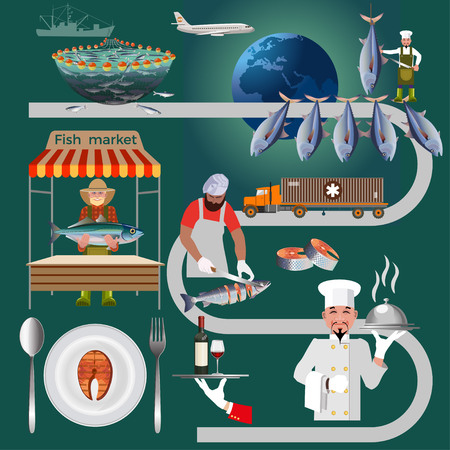 Fish market