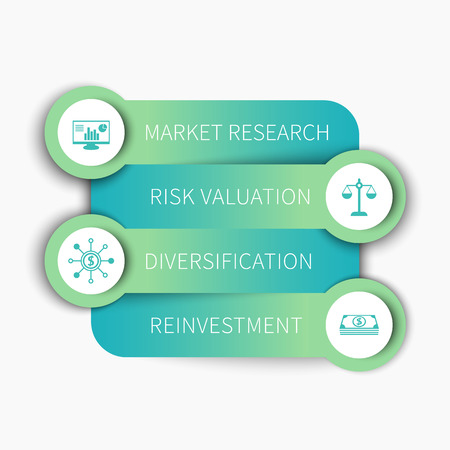 MARKET RESEARCH

RISK VALUATION

DIVERSIFICATION

REINVESTMENT