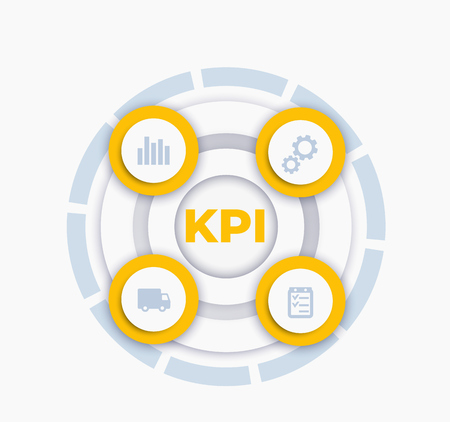 KPI