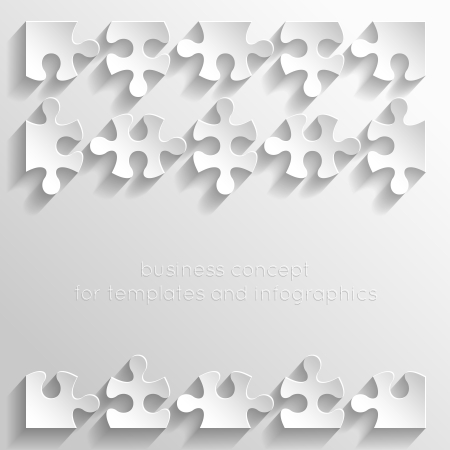 business concept
for templates and infographics