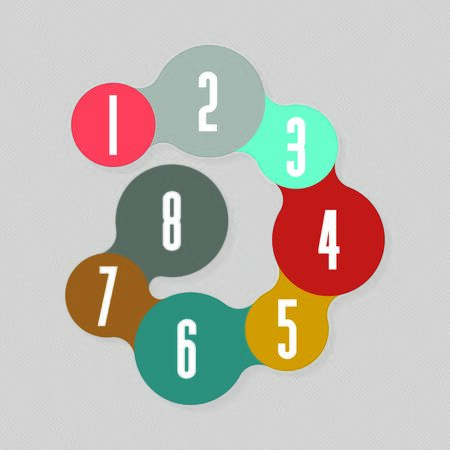 1
2
3
4
5
6
7
8