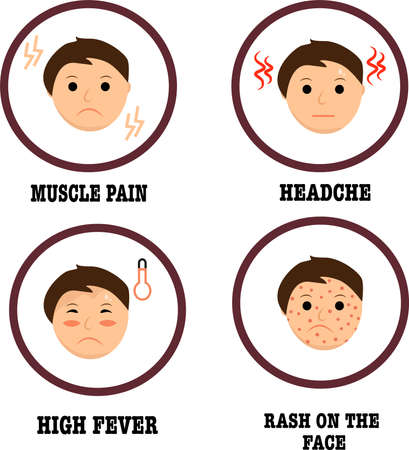 MUSCLE PAIN

HEADCHE

HIGH FEVER

RASH ON THE FACE