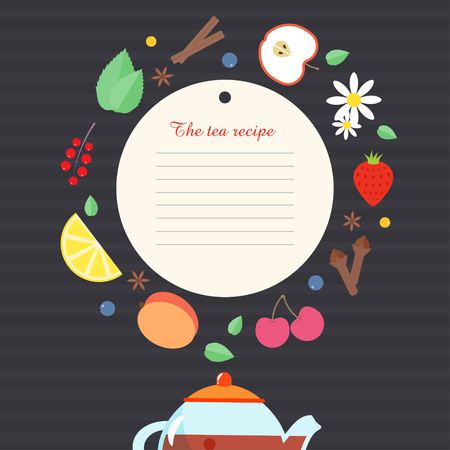 The tea recipe