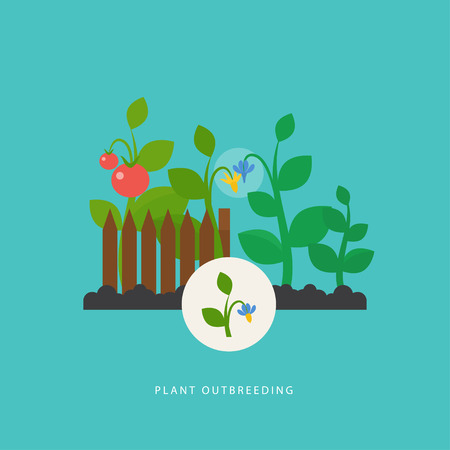 PLANT OUTBREEDING