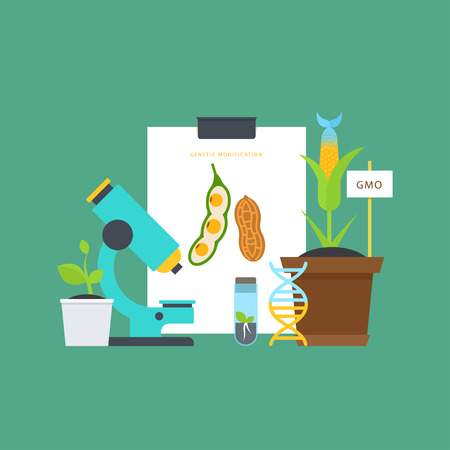 GENETIC MODIFICATION

GMO