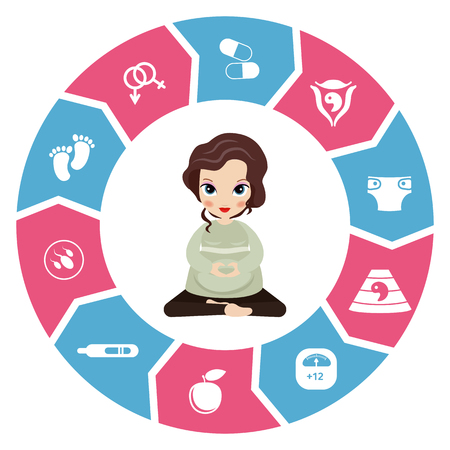 +12