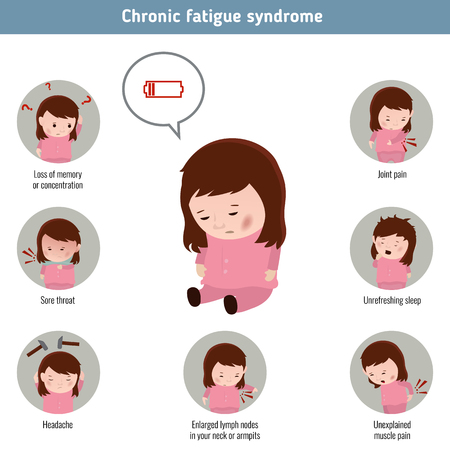 Chronic fatigue syndrome

? ? ?

Loss of memory or concentration

Joint pain

Sore throat

Unrefreshing sleep

Headache

Enlarged lymph nodes in your neck or armpits

Unexplained muscle pain