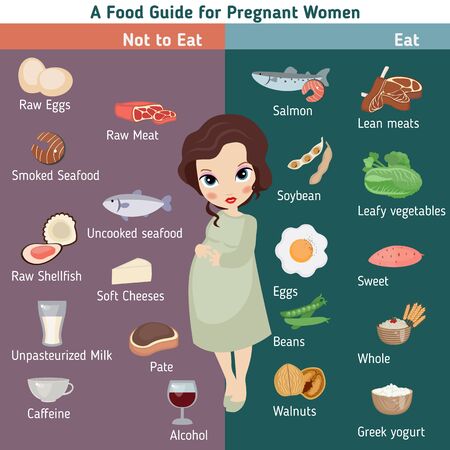 A Food Guide for Pregnant Women

Not to Eat

Raw Eggs

Raw Meat

Smoked Seafood

Uncooked seafood

Raw Shellfish

Soft Cheeses

Unpasteurized Milk

Pate

Caffeine

Alcohol

Eat

Salmon

Lean meats

Soybean

Leafy vegetables

Eggs

Sweet

Beans

Whole

Walnuts

Greek yogurt