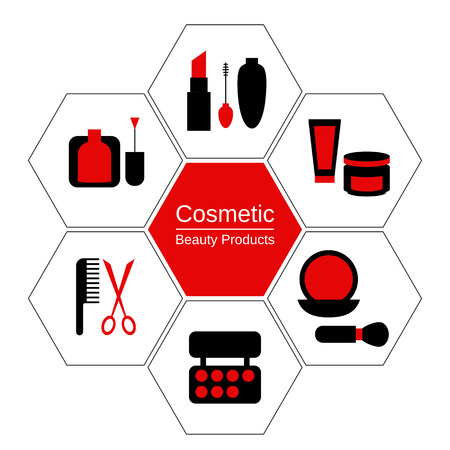 Cosmetic
Beauty Products