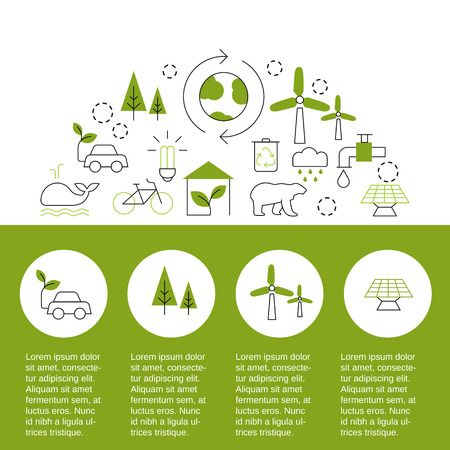 Lorem ipsum dolor sit amet, consectetur adipiscing elit. Aliquam sit amet fermentum sem, at luctus eros. Nunc id nibh a ligula ultrices tristique.

Lorem ipsum dolor sit amet, consectetur adipiscing elit. Aliquam sit amet fermentum sem, at luctus eros. Nunc id nibh a ligula ultrices tristique.

Lorem ipsum dolor sit amet, consectetur adipiscing elit. Aliquam sit amet fermentum sem, at luctus eros. Nunc id nibh a ligula ultrices tristique.

Lorem ipsum dolor sit amet, consectetur adipiscing elit. Aliquam sit amet fermentum sem, at luctus eros. Nunc id nibh a ligula ultrices tristique.