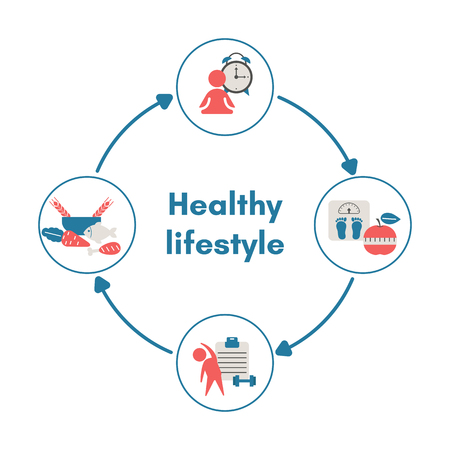 Healthy lifestyle