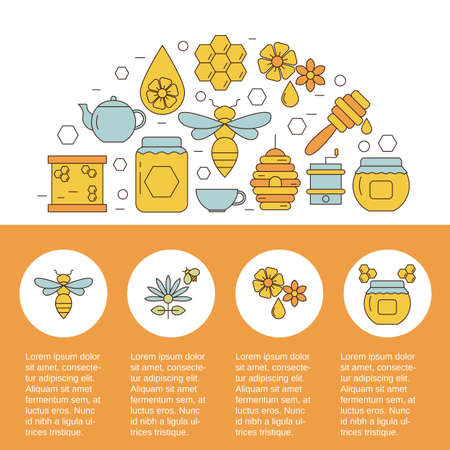 Lorem ipsum dolor sit amet, consectetur adipiscing elit. Aliquam sit amet fermentum sem, at luctus eros. Nunc id nibh a ligula ultrices tristique.

Lorem ipsum dolor sit amet, consectetur adipiscing elit. Aliquam sit amet fermentum sem, at luctus eros. Nunc id nibh a ligula ultrices tristique.

Lorem ipsum dolor sit amet, consectetur adipiscing elit. Aliquam sit amet fermentum sem, at luctus eros. Nunc id nibh a ligula ultrices tristique.

Lorem ipsum dolor sit amet, consectetur adipiscing elit. Aliquam sit amet fermentum sem, at luctus eros. Nunc id nibh a ligula ultrices tristique.