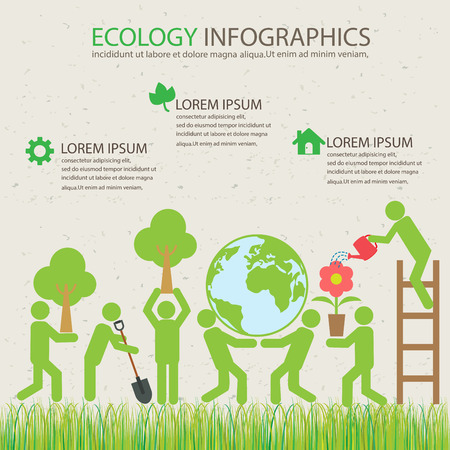 ECOLOGY INFOGRAPHICS
incididunt ut labore et dolore magna aliqua.Ut enim ad minim veniam,

LOREM IPSUM
consectetur adipisicing elit, sed do eiusmod tempor incididunt ut incididunt ut labore et dolore magna aliqua.Ut enim ad minim veniam,

LOREM IPSUM
consectetur adipisicing elit, sed do eiusmod tempor incididunt ut incididunt ut labore et dolore magna aliqua.Ut enim ad minim veniam,

LOREM IPSUM
consectetur adipisicing elit, sed do eiusmod tempor incididunt ut incididunt ut labore et dolore magna aliqua.Ut enim ad minim veniam,