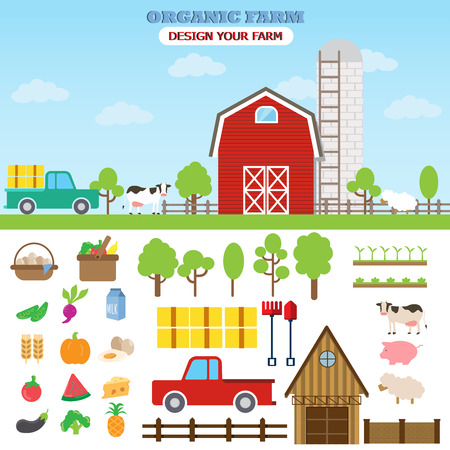 ORGANIC FARM
DESIGN YOUR FARM

MILK