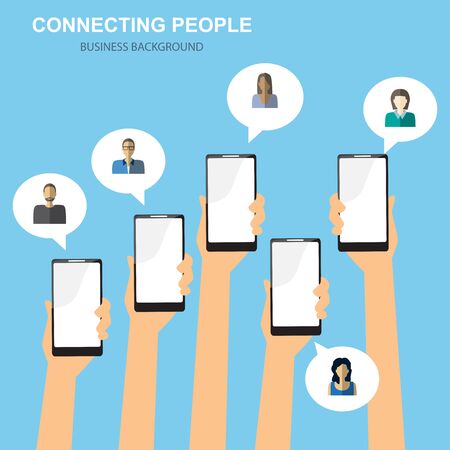 CONNECTING PEOPLE

BUSINESS BACKGROUND