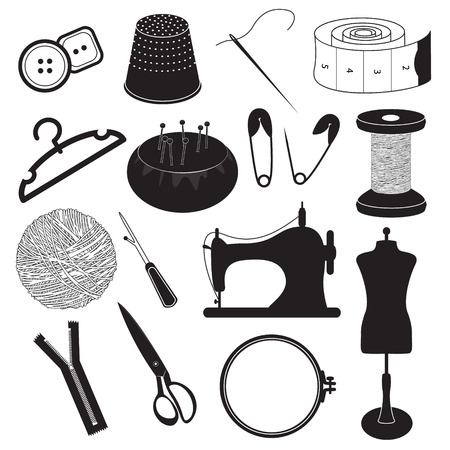 5 4 3 2