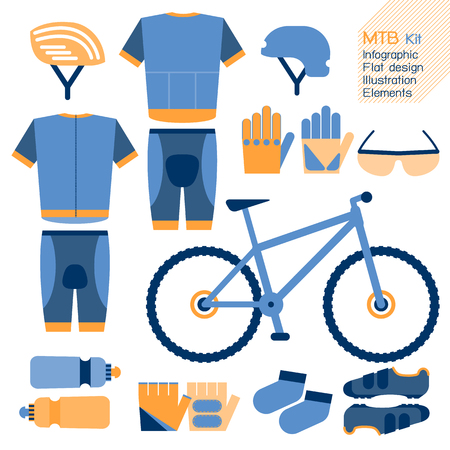 MTB Kit
Infographic
Flat design
Illustration
Elements