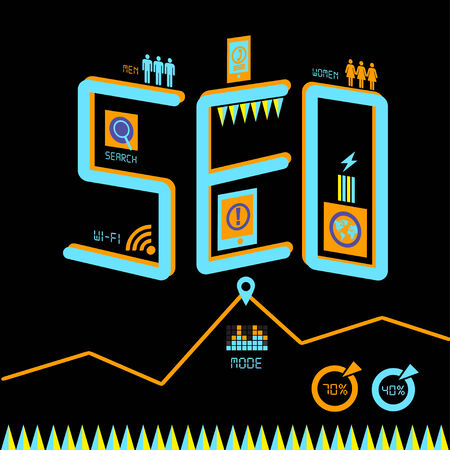 MEN

WOMEN

SEO

SEARCH

WI-FI

MODE

70%

40%