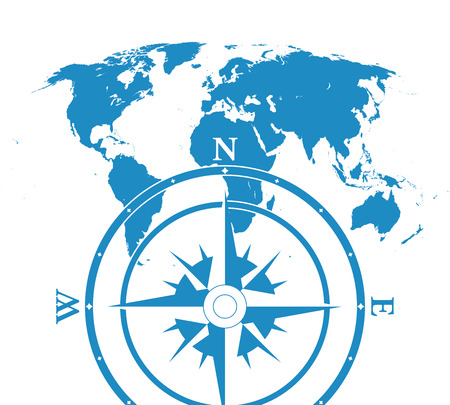 N
W
E