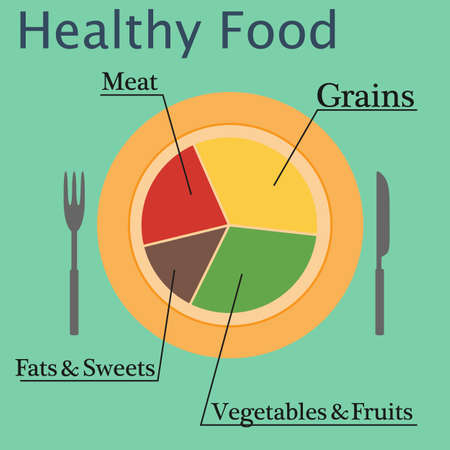 Healthy Food

Meat

Grains

Fats & Sweets

Vegetables & Fruits