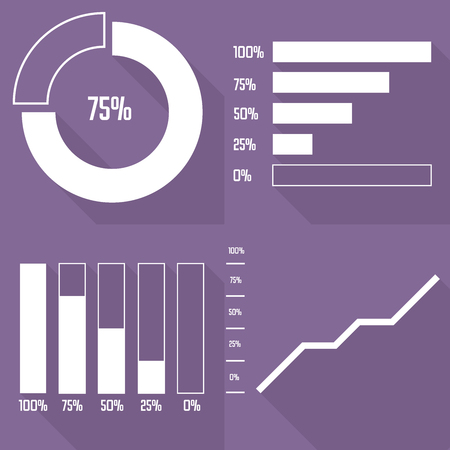 75%

100%
75%
50%
25%
0%

100%
75%
50%
25%
0%

100%
75%
50%
25%
0%