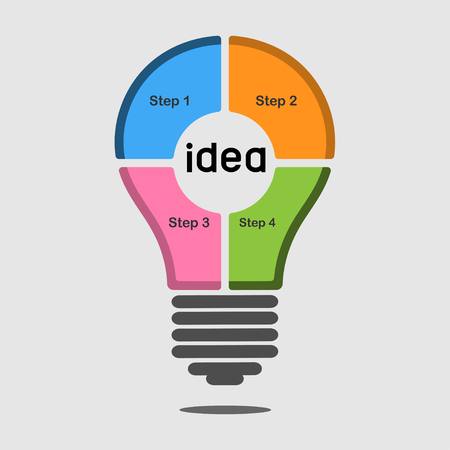 Step 1
Step 2
idea
Step 3
Step 4