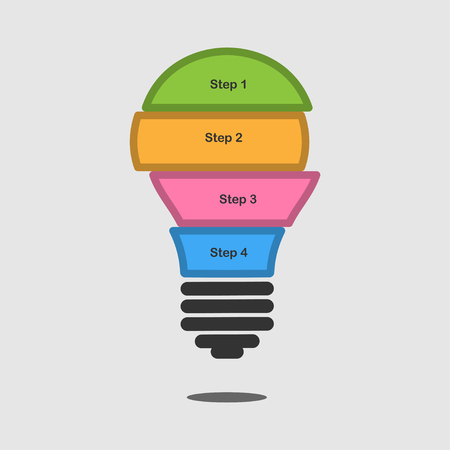 Step 1

Step 2

Step 3

Step 4