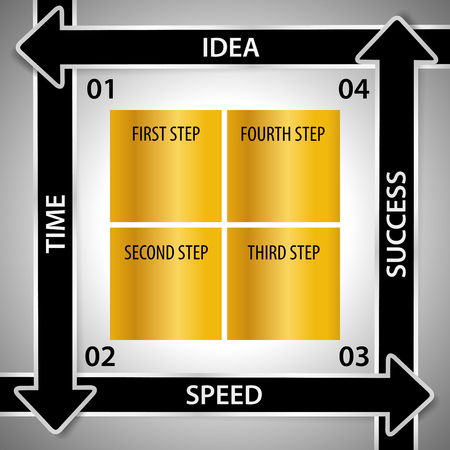 IDEA

01

04

FIRST STEP

FOURTH STEP

TIME

SUCCESS

SECOND STEP

THIRD STEP

02

03

SPEED