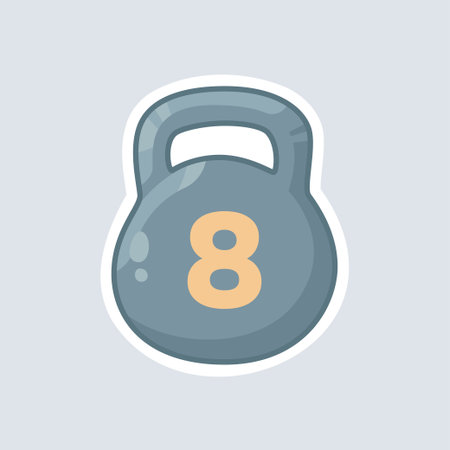 8