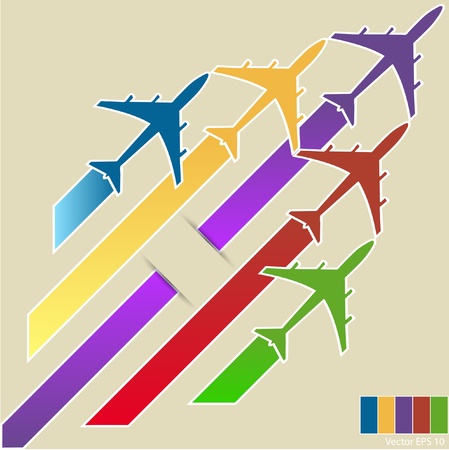 Vector EPS 10