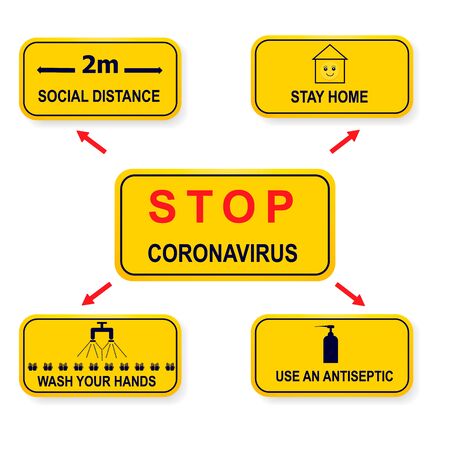 2m
SOCIAL DISTANCE

STAY HOME

STOP
CORONAVIRUS

WASH YOUR HANDS

USE AN ANTISEPTIC