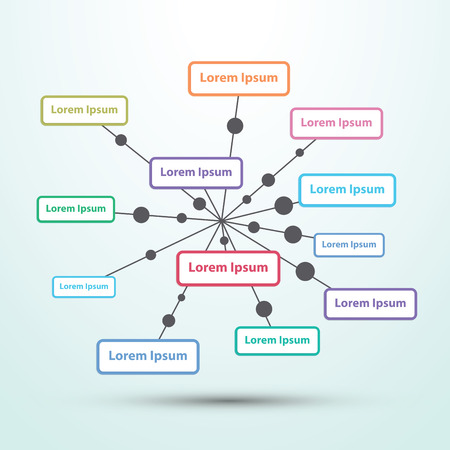 Lorem Ipsum

Lorem Ipsum

Lorem Ipsum

Lorem Ipsum

Lorem Ipsum

Lorem Ipsum

Lorem Ipsum

Lorem Ipsum

Lorem Ipsum

Lorem Ipsum

Lorem Ipsum

Lorem Ipsum