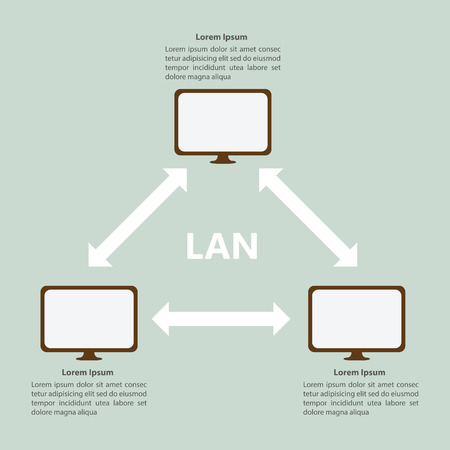 Lorem Ipsum

Lorem ipsum dolor sit amet consec tetur adipisicing elit sed do eiusmod tempor incididunt utea labore set dolore magna aliqua

LAN

Lorem Ipsum

Lorem ipsum dolor sit amet consec tetur adipisicing elit sed do eiusmod tempor incididunt utea labore set dolore magna aliqua

Lorem Ipsum

Lorem ipsum dolor sit amet consec tetur adipisicing elit sed do eiusmod tempor incididunt utea labore set dolore magna aliqua