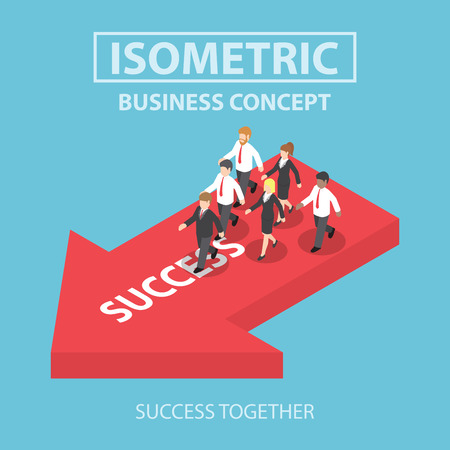 ISOMETRIC
BUSINESS CONCEPT

SUCCESS

SUCCESS TOGETHER