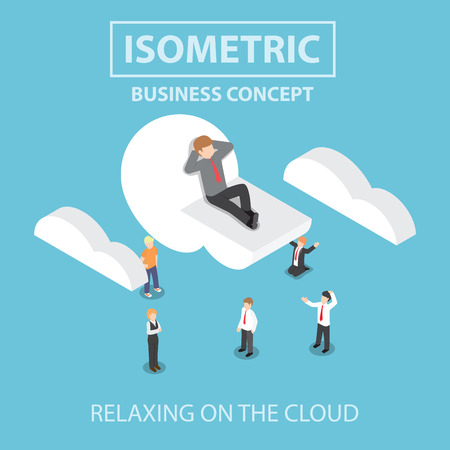 ISOMETRIC

BUSINESS CONCEPT

RELAXING ON THE CLOUD