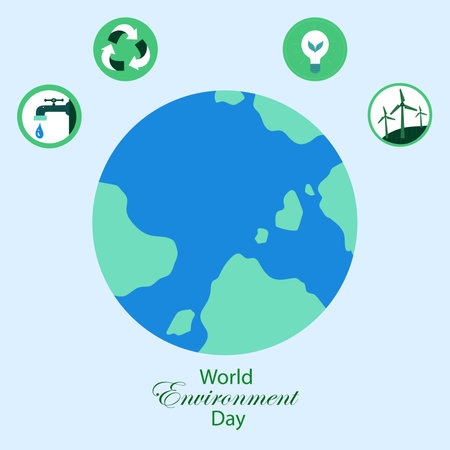 World
Environment
Day