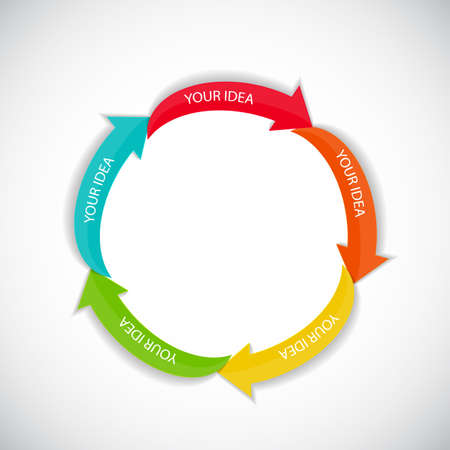 YOUR IDEA

YOUR IDEA

YOUR IDEA

YOUR IDEA

YOUR IDEA