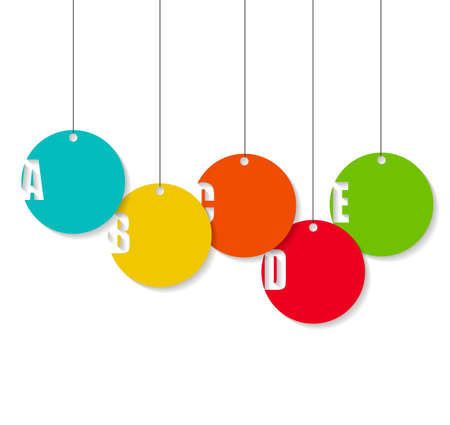 A
B
C
D
E