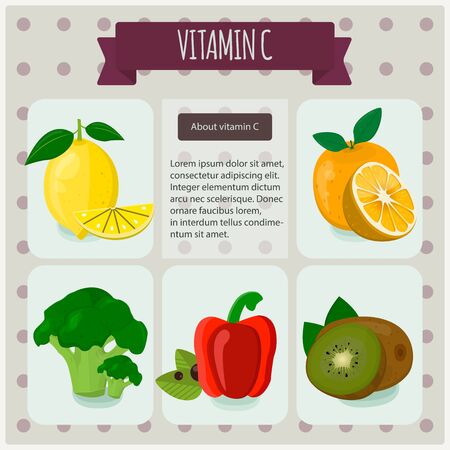 VITAMIN C

About vitamin C

Lorem ipsum dolor sit amet, consectetur adipiscing elit. Integer elementum dictum arcu nec scelerisque. Donec ornare faucibus lorem, in interdum tellus condimentum sit amet.