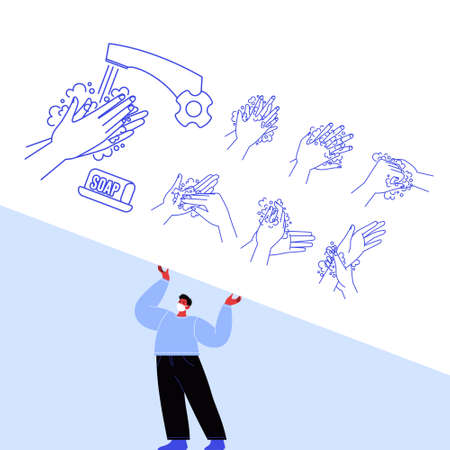 SOAP