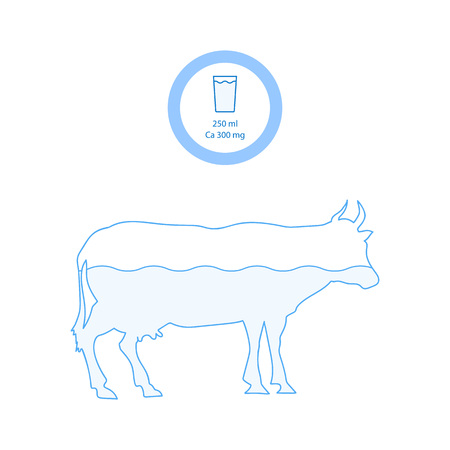 250 ml
Ca 300 mg