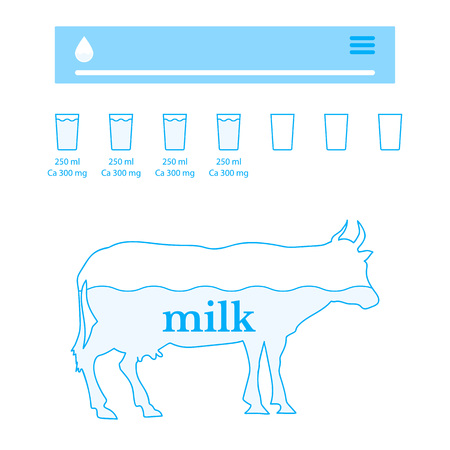 250 ml
Ca 300 mg

250 ml
Ca 300 mg

250 ml
Ca 300 mg

250 ml
Ca 300 mg

milk