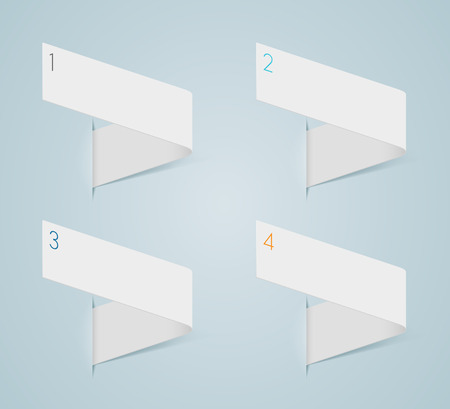 1

2

3

4