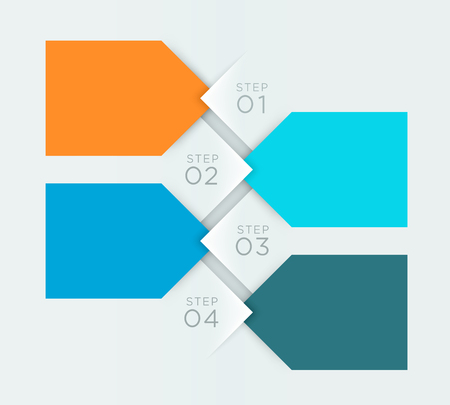 STEP
01

STEP
02

STEP
03

STEP
04