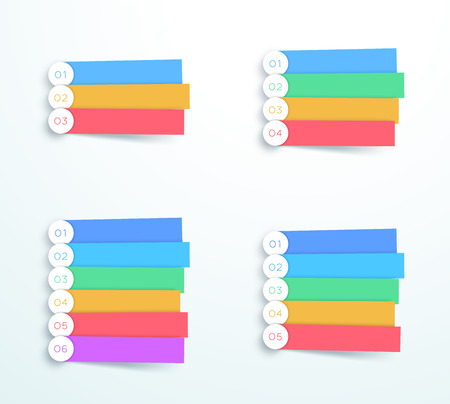 01
02
03

01
02
03
04

01
02
03
04
05
06

01
02
03
04
05