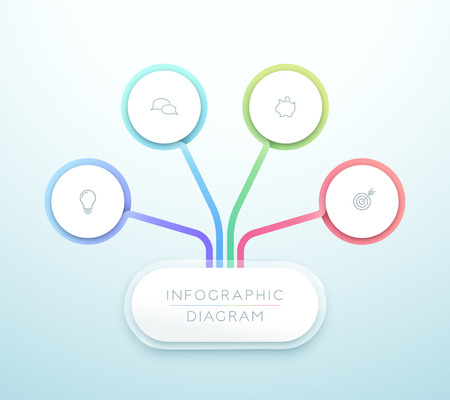 INFOGRAPHIC
DIAGRAM