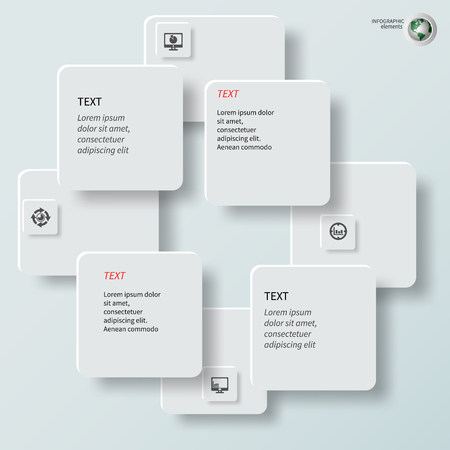 INFOGRAPHIC
elements

TEXT

Lorem ipsum dolor sit amet, consectetuer adipiscing elit

TEXT

Lorem ipsum dolor sit amet, consectetuer adipiscing elit. Aenean commodo

TEXT

Lorem ipsum dolor sit amet, consectetuer adipiscing elit. Aenean commodo

TEXT

Lorem ipsum dolor sit amet, consectetuer adipiscing elit