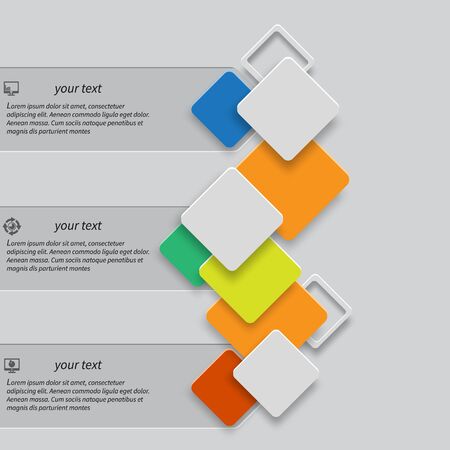 your text

Lorem ipsum dolor sit amet, consectetuer adipiscing elit. Aenean commodo ligula eget dolor. Aenean massa. Cum sociis natoque penatibus et magnis dis parturient montes

your text

Lorem ipsum dolor sit amet, consectetuer adipiscing elit. Aenean commodo ligula eget dolor. Aenean massa. Cum sociis natoque penatibus et magnis dis parturient montes

your text

Lorem ipsum dolor sit amet, consectetuer adipiscing elit. Aenean commodo ligula eget dolor. Aenean massa. Cum sociis natoque penatibus et magnis dis parturient montes